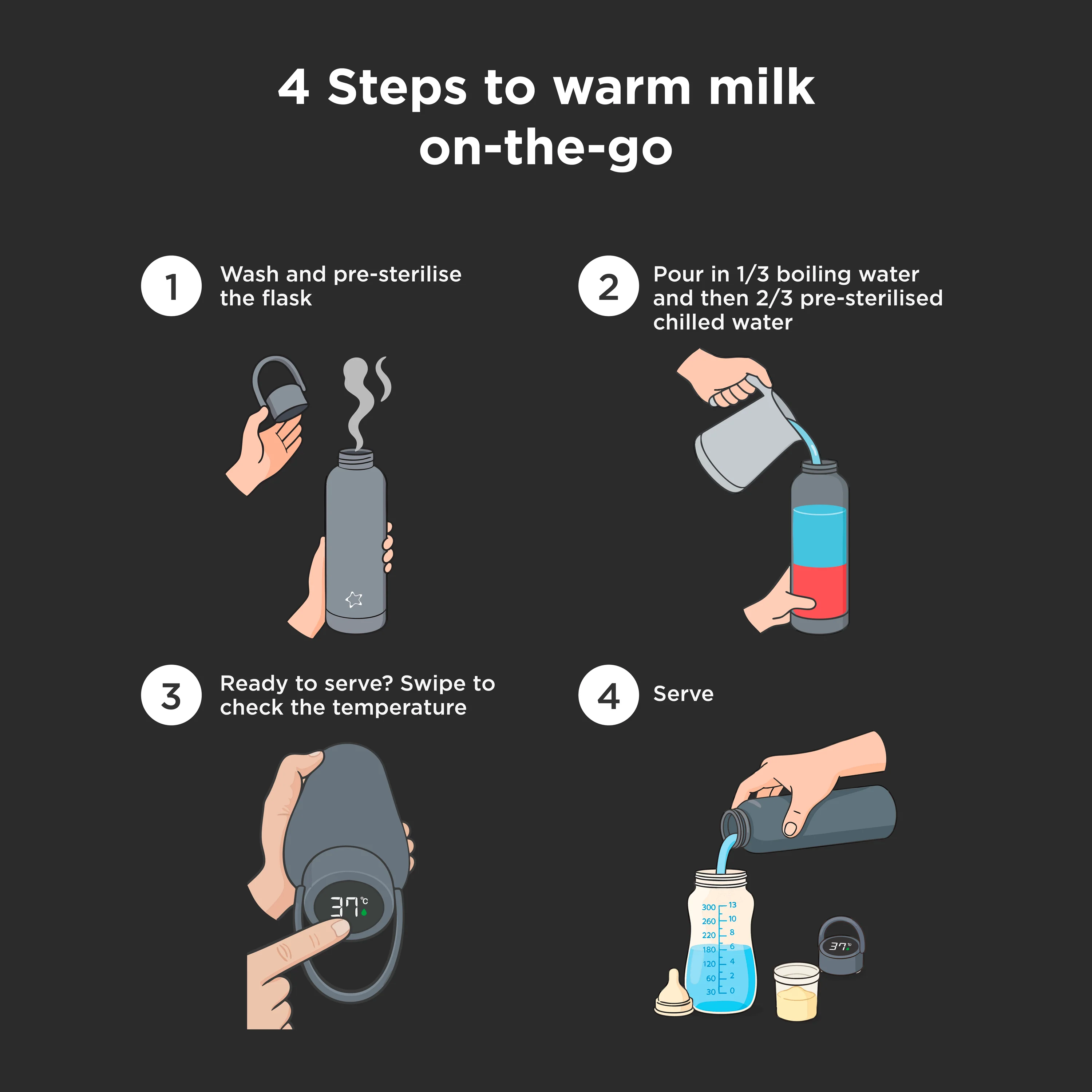 4 Steps to warm milk on-the-go

1 Wash and pre-sterilise the flask

2 Pour in 1/3 boiling water and then 2/3 pre-sterilised chilled water

3 Ready to serve? Swipe to check the temperature

37°C

4 Serve

300
260
220
180
120
60
30

13
10
8
6
4
2
0

37°C